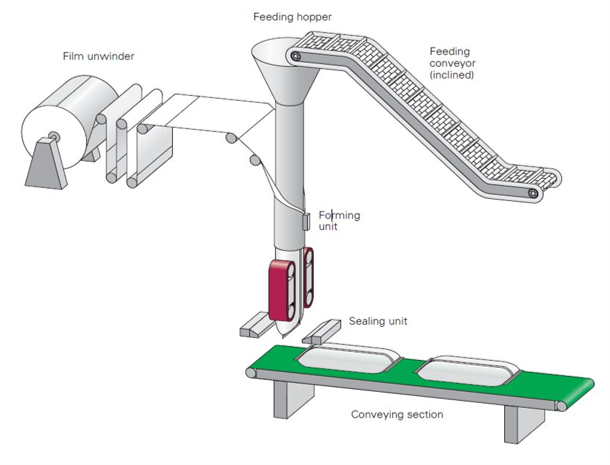 Feeding hopper

Film unwinder

Feeding conveyor (inclined)

Forming unit

Sealing unit

Conveying section